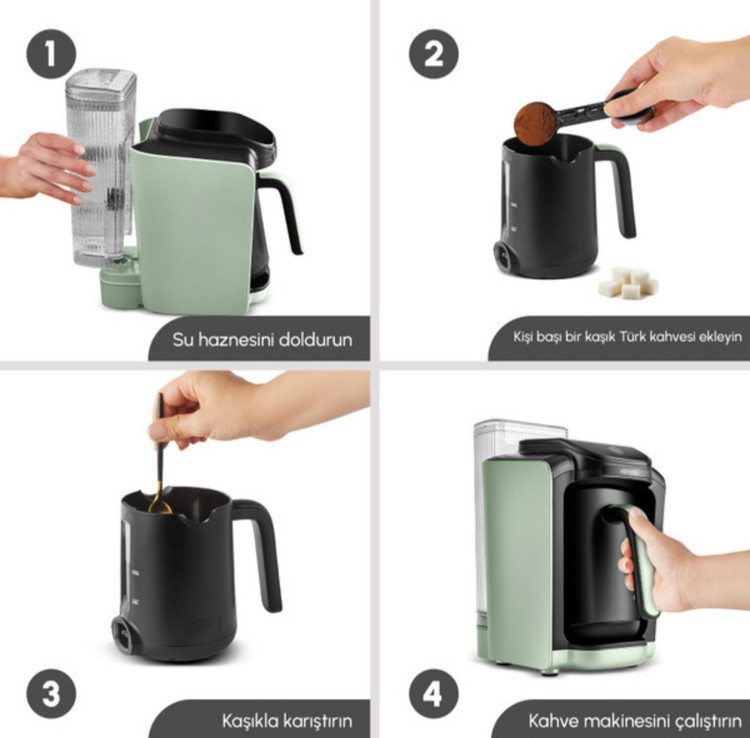 1

Su haznesini doldurun

2

Kişi başı bir kaşık Türk kahvesi ekleyin

3

Kaşıkla karıştırın

4

Kahve makinesini çalıştırın