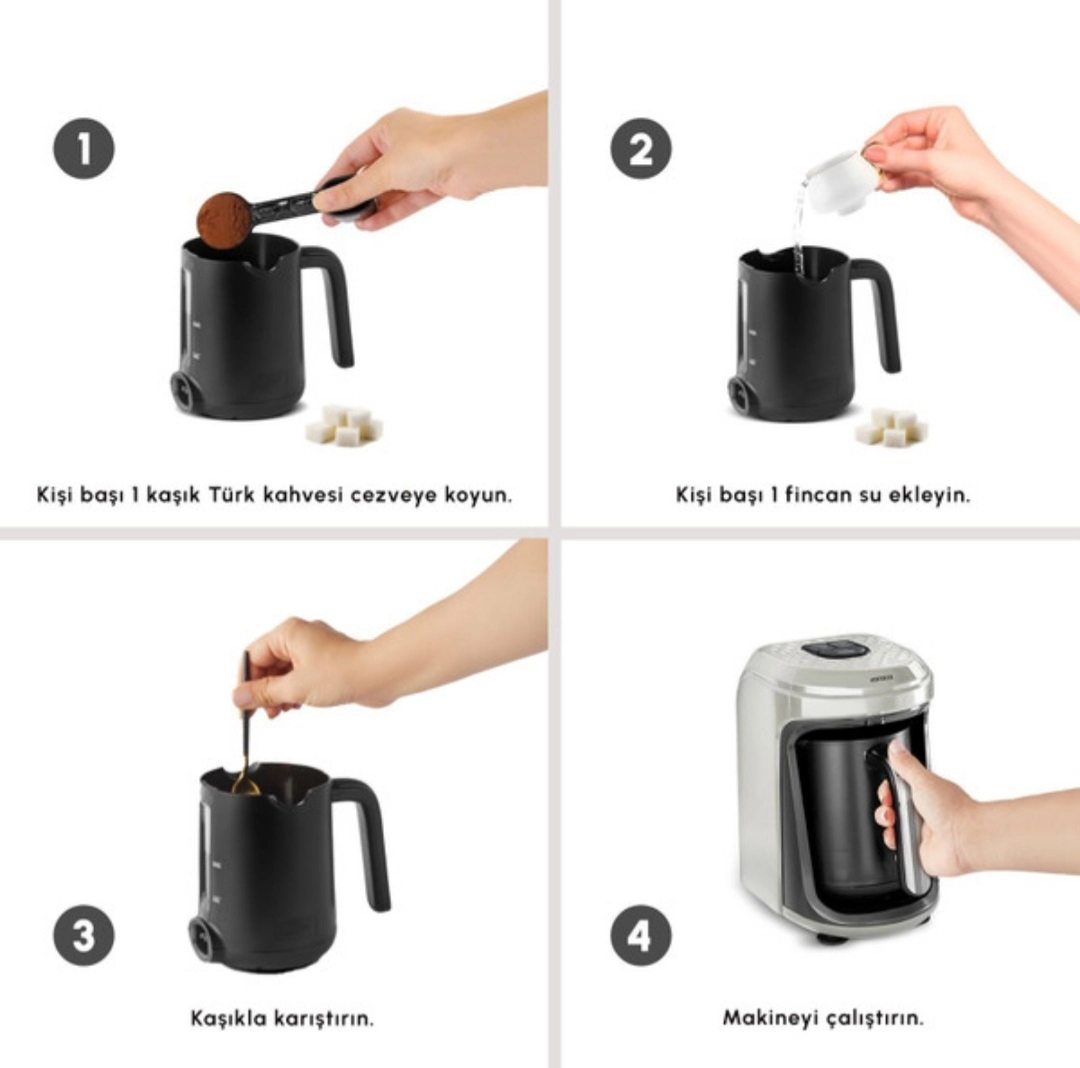 1

Kişi başı 1 kaşık Türk kahvesi cezveye koyun.

2

Kişi başı 1 fincan su ekleyin.

3

Kaşıkla karıştırın.

4

Makineyi çalıştırın.