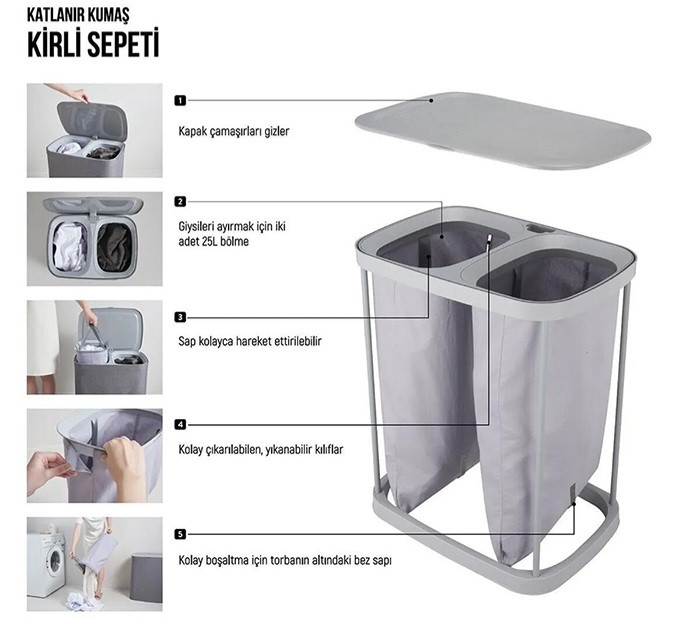 KATLANIR KUMAŞ
KİRLİ SEPETİ

1
Kapak çamaşırları gizler

2
Giysileri ayırmak için iki adet 25L bölme

3
Sap kolayca hareket ettirilebilir

4
Kolay çıkarılabilen, yıkanabilir kılıflar

5
Kolay boşaltma için torbanın altındaki bez sapı